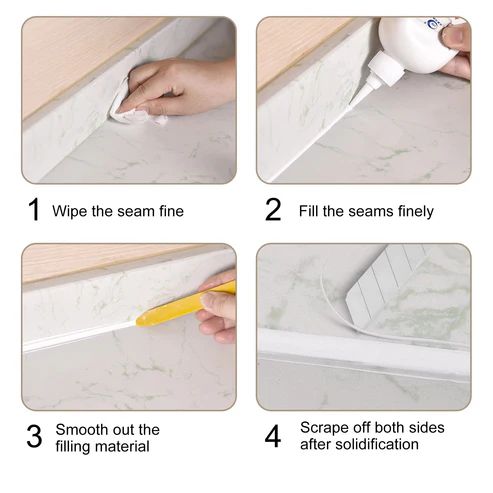 1 Wipe the seam fine

2 Fill the seams finely

3 Smooth out the filling material

4 Scrape off both sides after solidification